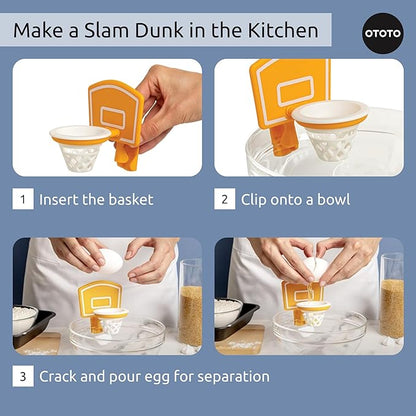 Make a Slam Dunk in the Kitchen

OTOTO

1 Insert the basket

2 Clip onto a bowl

3 Crack and pour egg for separation